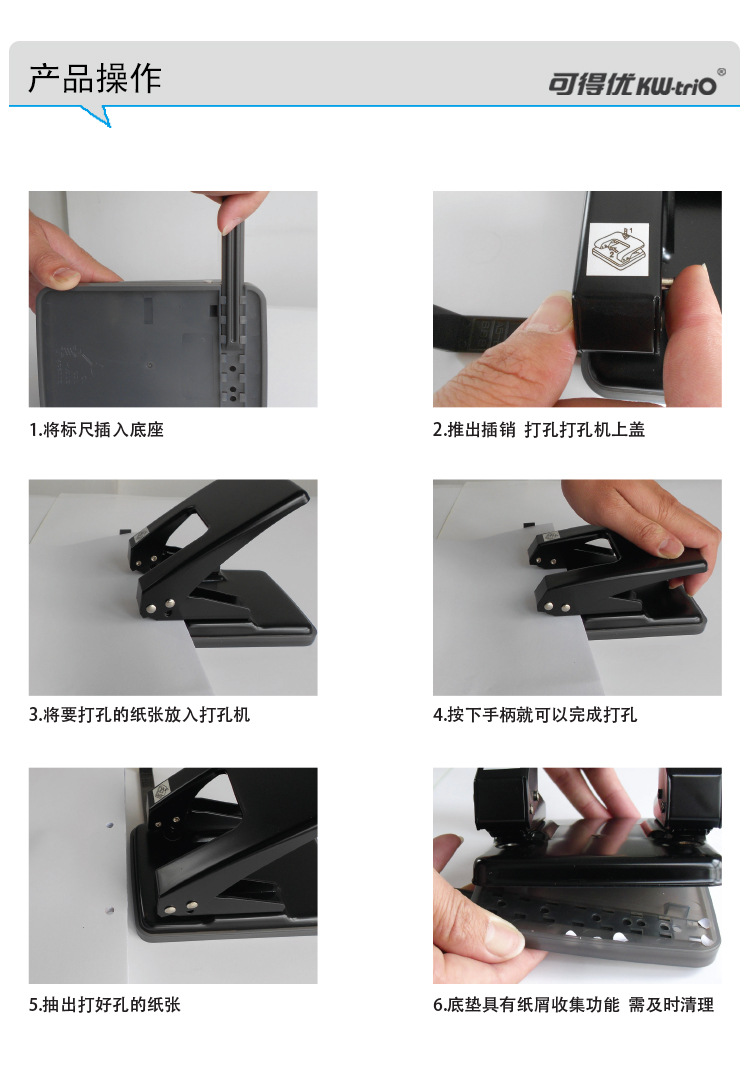 产品操作

可得优 KW-triO®

1.将标尺插入底座

2.推出插销 打孔打孔机上盖

3.将要打孔的纸张放入打孔机

4.按下手柄就可以完成打孔

5.抽出打好孔的纸张

6.底垫具有纸屑收集功能 需及时清理